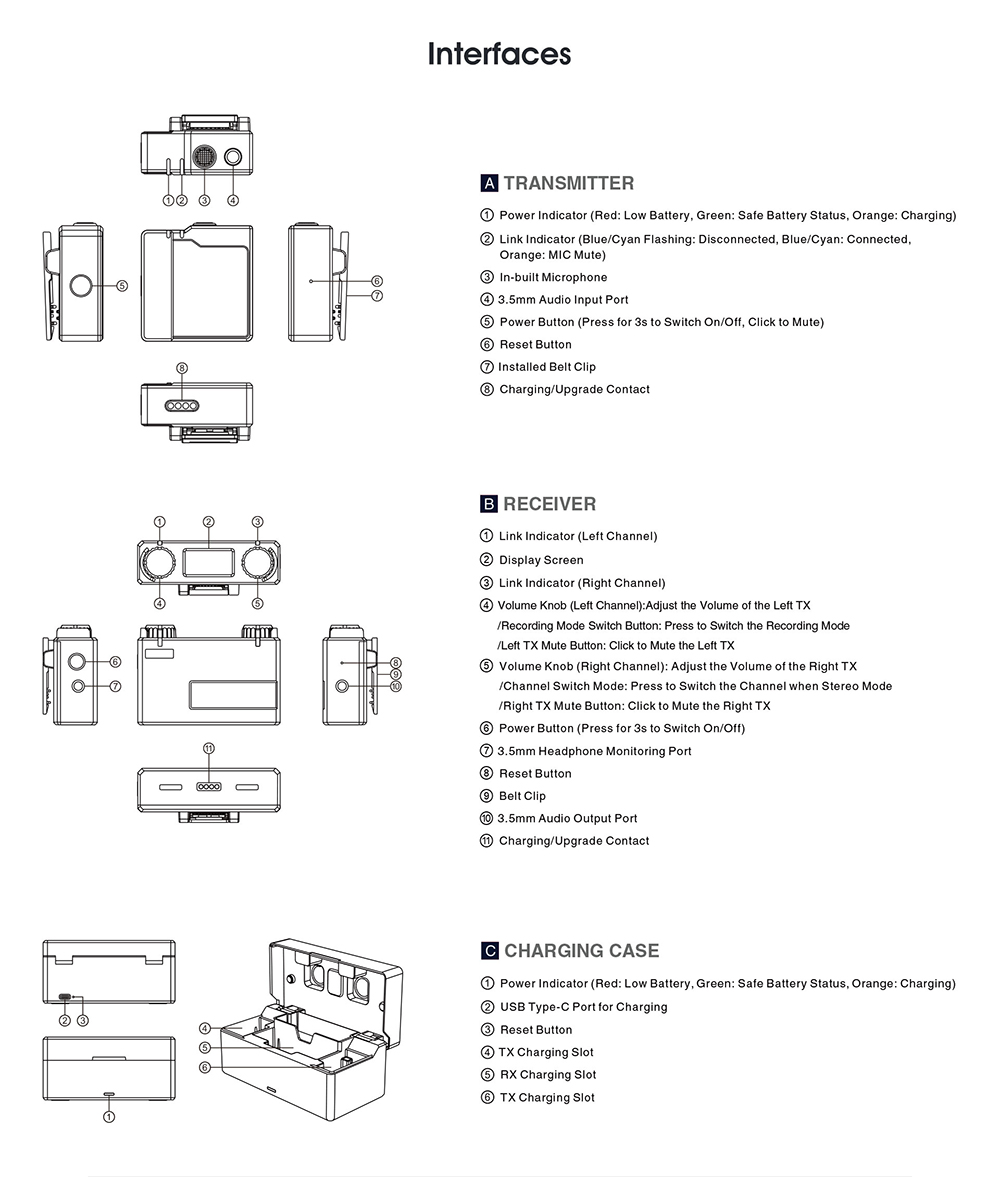 Interfaces

① ② ③ ④

⑤

⑥
⑦

⑧

A TRANSMITTER

① Power Indicator (Red: Low Battery, Green: Safe Battery Status, Orange: Charging)

② Link Indicator (Blue/Cyan Flashing: Disconnected, Blue/Cyan: Connected, Orange: MIC Mute)

③ In-built Microphone

④ 3.5mm Audio Input Port

⑤ Power Button (Press for 3s to Switch On/Off, Click to Mute)

⑥ Reset Button

⑦ Installed Belt Clip

⑧ Charging/Upgrade Contact

① ② ③

④ ⑤

⑥
⑦

⑧
⑨
⑩

⑪

B RECEIVER

① Link Indicator (Left Channel)

② Display Screen

③ Link Indicator (Right Channel)

④ Volume Knob (Left Channel):Adjust the Volume of the Left TX /Recording Mode Switch Button: Press to Switch the Recording Mode /Left TX Mute Button: Click to Mute the Left TX

⑤ Volume Knob (Right Channel): Adjust the Volume of the Right TX /Channel Switch Mode: Press to Switch the Channel when Stereo Mode /Right TX Mute Button: Click to Mute the Right TX

⑥ Power Button (Press for 3s to Switch On/Off)

⑦ 3.5mm Headphone Monitoring Port

⑧ Reset Button

⑨ Belt Clip

⑩ 3.5mm Audio Output Port

⑪ Charging/Upgrade Contact

② ③

①

④
⑤
⑥

C CHARGING CASE

① Power Indicator (Red: Low Battery, Green: Safe Battery Status, Orange: Charging)

② USB Type-C Port for Charging

③ Reset Button

④ TX Charging Slot

⑤ RX Charging Slot

⑥ TX Charging Slot