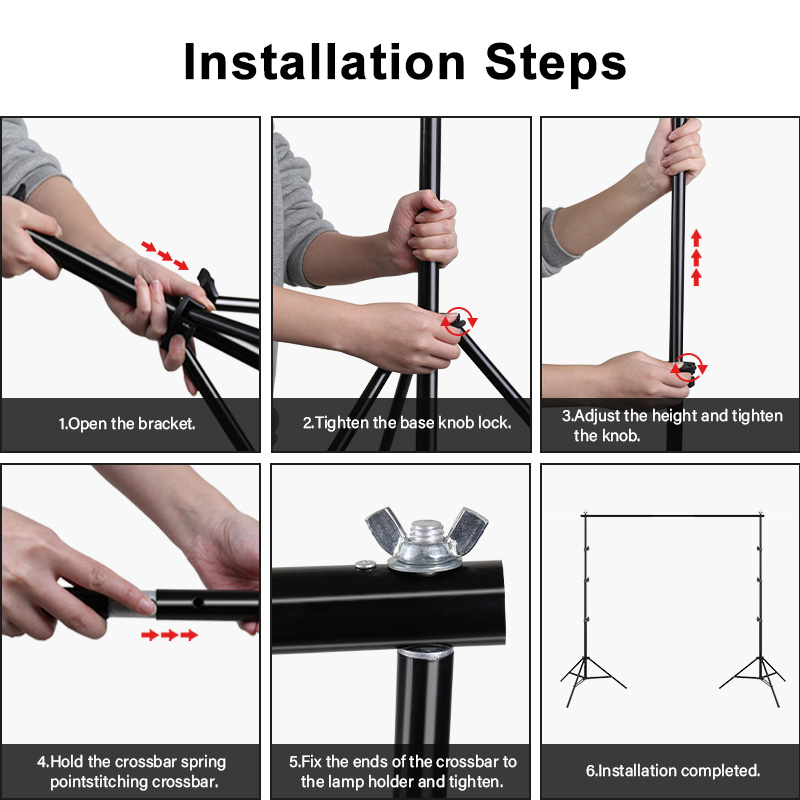 Installation Steps

1.Open the bracket.

2.Tighten the base knob lock.

3.Adjust the height and tighten the knob.

4.Hold the crossbar spring pointstitching crossbar.

5.Fix the ends of the crossbar to the lamp holder and tighten.

6.Installation completed.