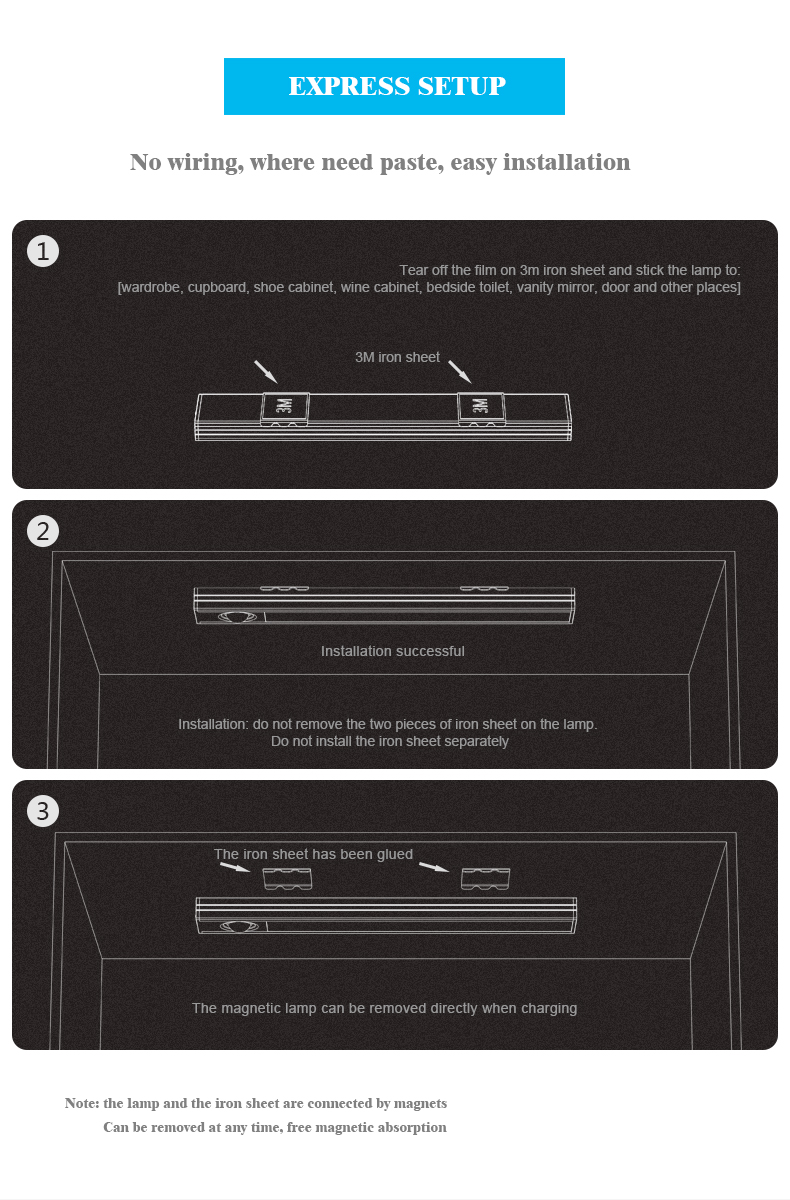 EXPRESS SETUP

No wiring, where need paste, easy installation

1

Tear off the film on 3m iron sheet and stick the lamp to:
[wardrobe, cupboard, shoe cabinet, wine cabinet, bedside toilet, vanity mirror, door and other places]

3M iron sheet

3M

3M

2

Installation successful

Installation: do not remove the two pieces of iron sheet on the lamp.
Do not install the iron sheet separately

3

The iron sheet has been glued

The magnetic lamp can be removed directly when charging

Note: the lamp and the iron sheet are connected by magnets
Can be removed at any time, free magnetic absorption